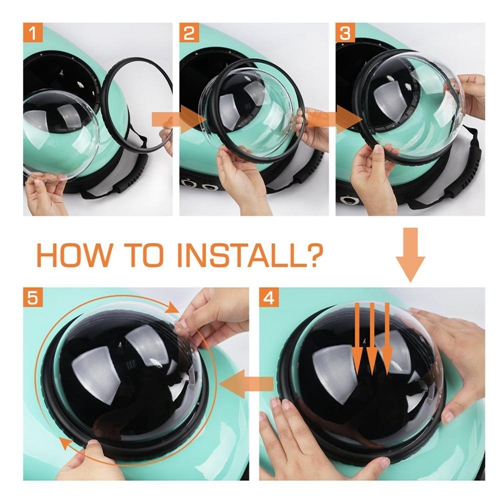 1

2

3

HOW TO INSTALL?

5

4